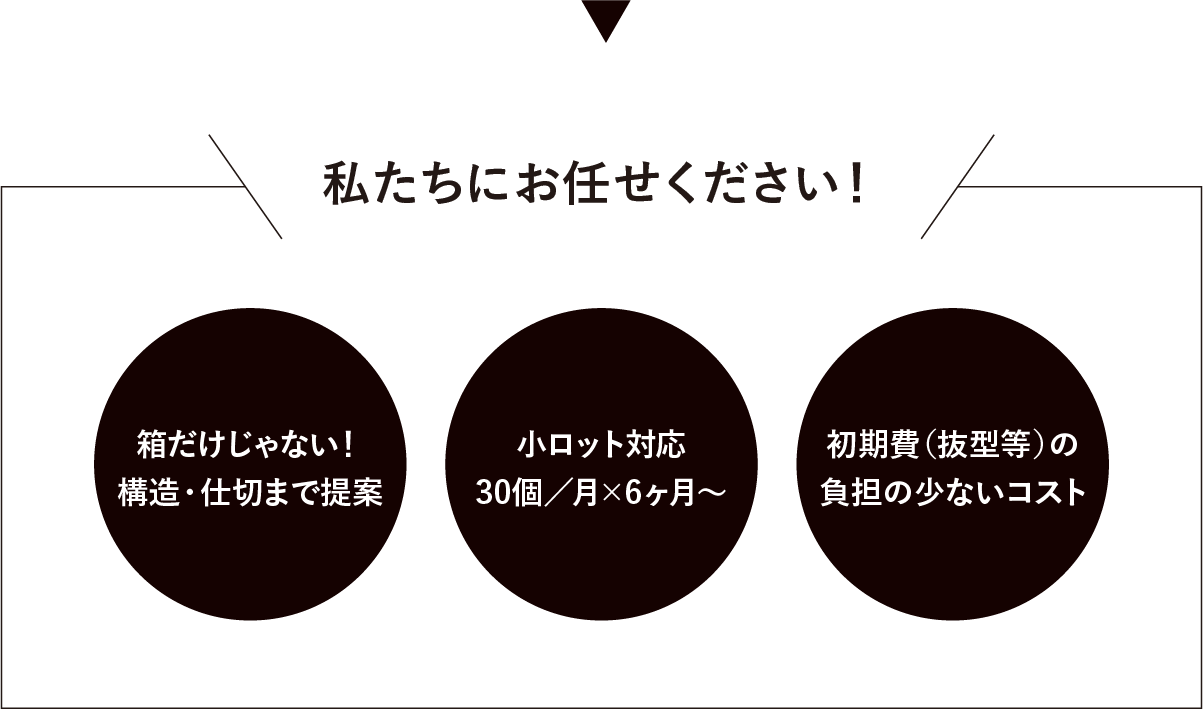 私たちにお任せください！

箱だけじゃない！
構造・仕切まで提案

小ロット対応
30個／月×6ヶ月～

初期費（抜型等）の
負担の少ないコスト